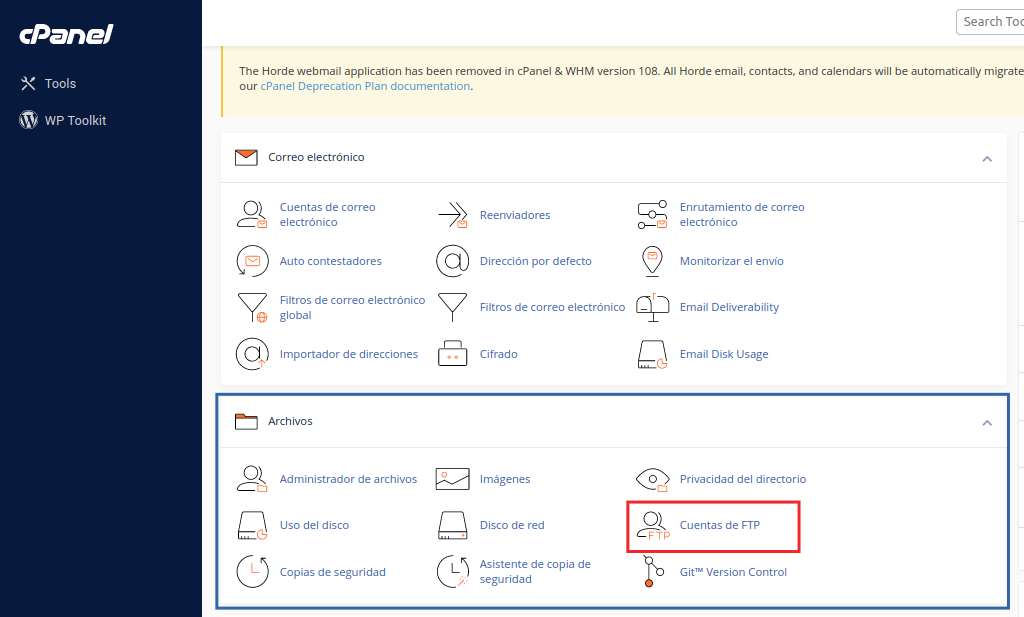 cPanel

Tools

WP Toolkit

Search Too

The Horde webmail application has been removed in cPanel & WHM version 108. All Horde email, contacts, and calendars will be automatically migrate our cPanel Deprecation Plan documentation.

Correo electrónico

Cuentas de correo electrónico

Reenviadores

Enrutamiento de correo electrónico

Auto contestadores

Dirección por defecto

Monitorizar el envío

Filtros de correo electrónico global

Filtros de correo electrónico

Email Deliverability

Importador de direcciones

Cifrado

Email Disk Usage

Archivos

Administrador de archivos

Imágenes

Privacidad del directorio

Uso del disco

Disco de red

FTP

Cuentas de FTP

Copias de seguridad

Asistente de copia de seguridad

Git™ Version Control